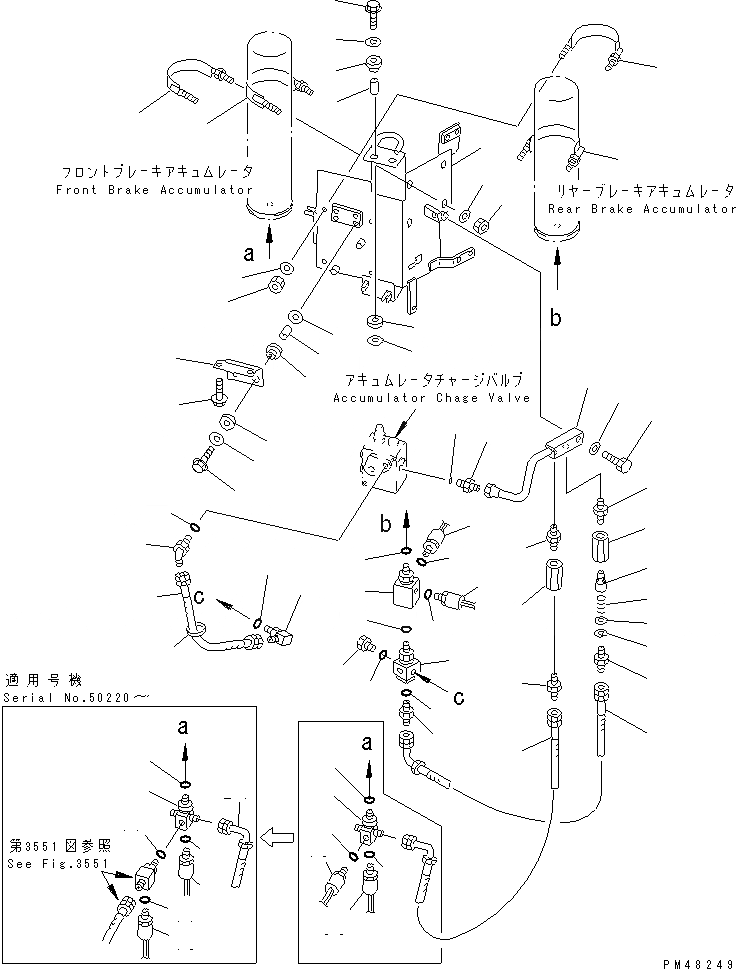 フロントブレーキアキュムレータ
Front Brake Accumulator

リヤーブレーキアキュムレータ
Rear Brake Accumulator

a

b

アキュムレータチャージバルブ
Accumulator Chage Valve

b

c

c

適用号機
Serial No.50220～

a

a

第3551図参照
See Fig.3551

PM48249