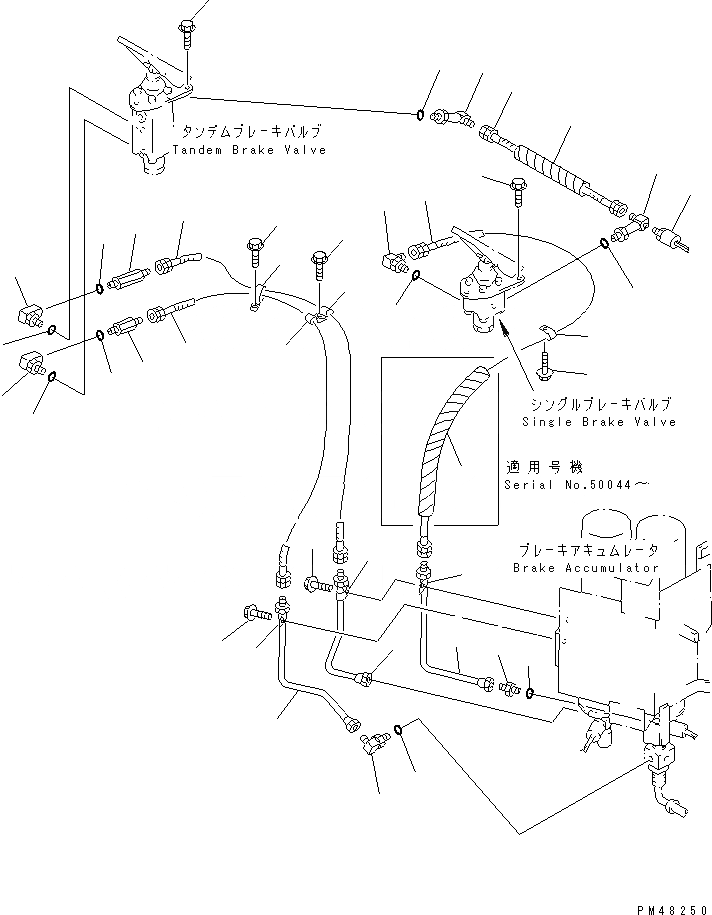 タンデムブレーキバルブ
Tandem Brake Valve

シングルブレーキバルブ
Single Brake Valve

適用号機
Serial No.50044～

ブレーキアキュムレータ
Brake Accumulator

PM48250