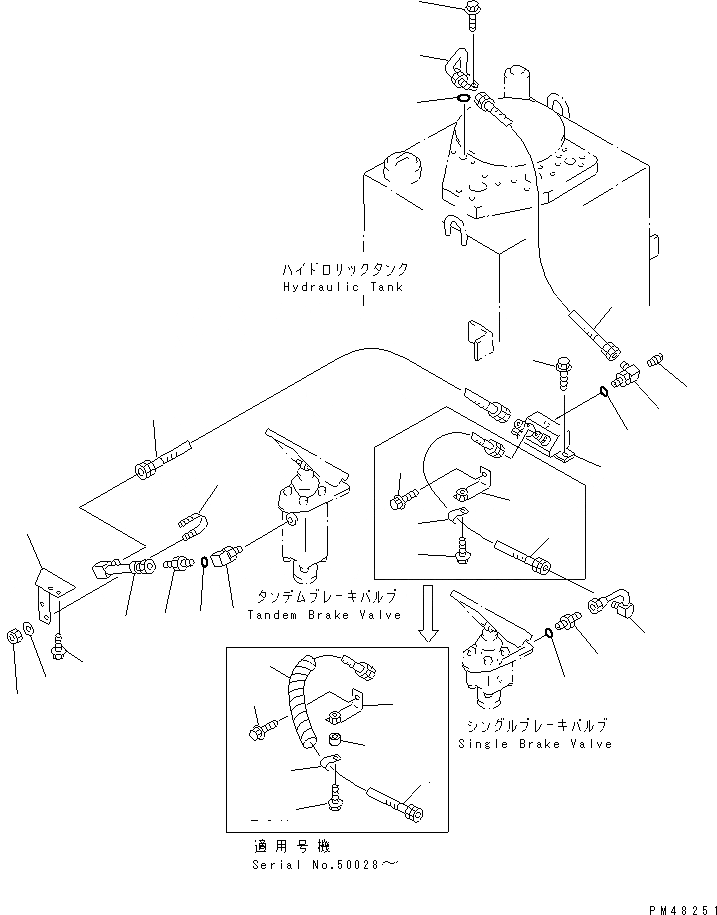 ハイドロリックタンク
Hydraulic Tank

タンデムブレーキバルブ
Tandem Brake Valve

シングルブレーキバルブ
Single Brake Valve

適用号機
Serial No.50028～

PM48251