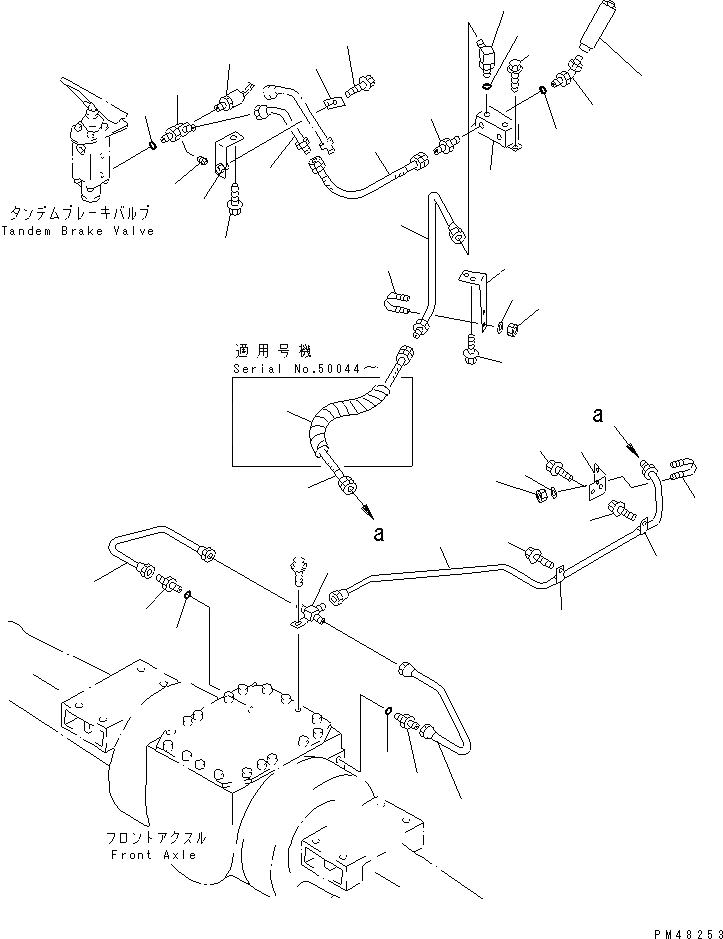 タンデムブレーキバルブ
Tandem Brake Valve

適用号機
Serial No.50044～

a

a

フロントアクスル
Front Axle

PM48253