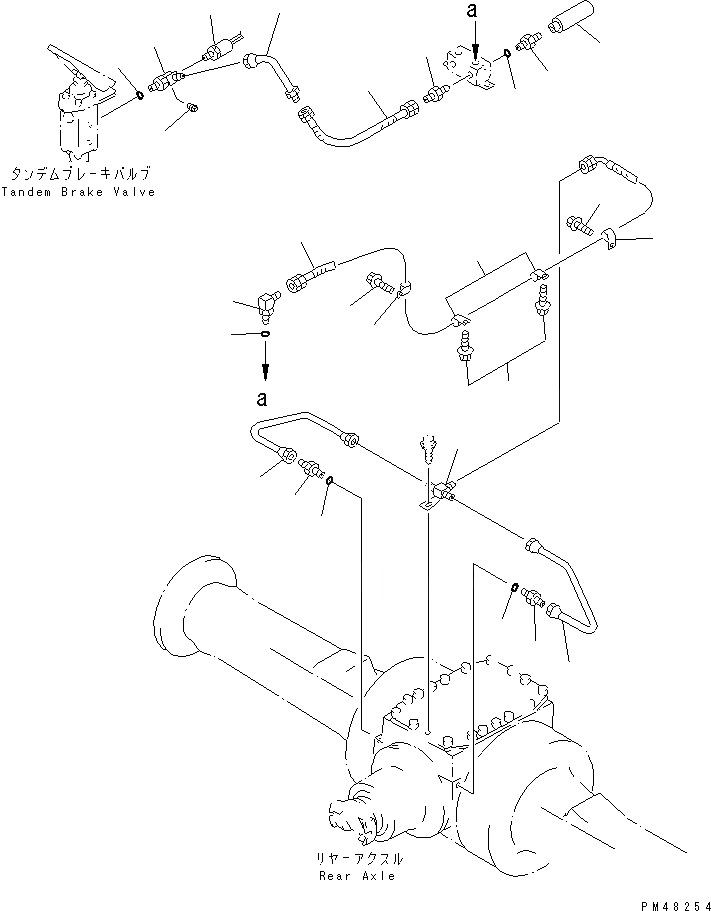 a

タンデムブレーキバルブ
Tandem Brake Valve

a

リヤーアクスル
Rear Axle

PM48254