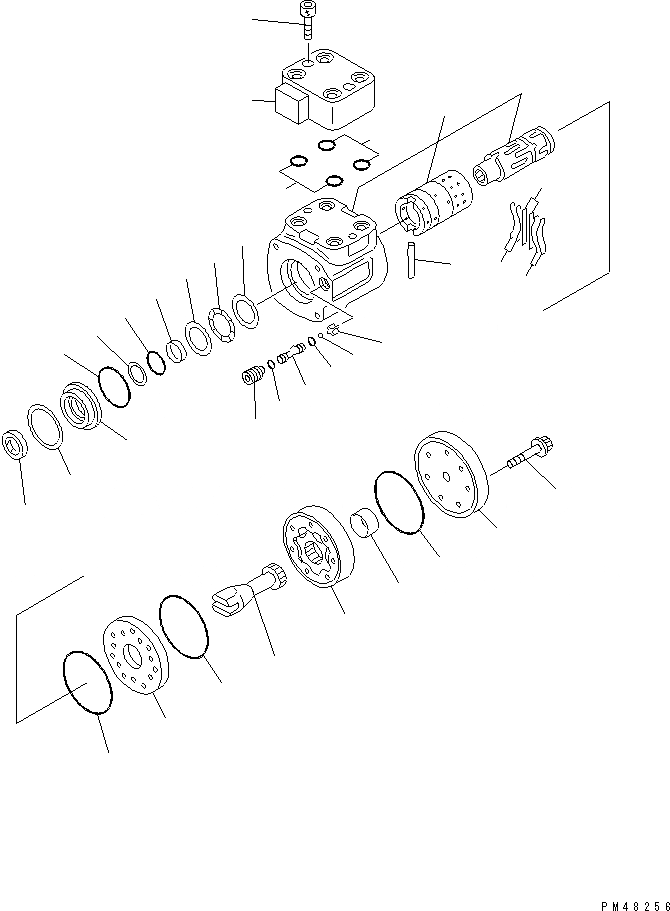 PM48256