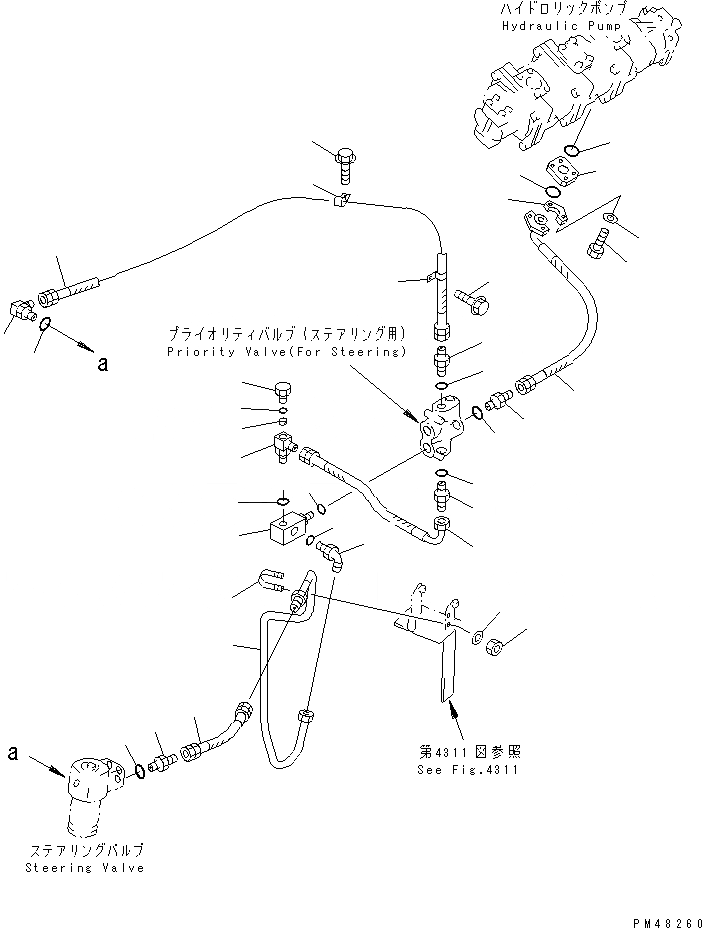 ハイドロリックポンプ
Hydraulic Pump

a

プライオリティバルブ(ステアリング用)
Priority Valve(For Steering)

第4311図参照
See Fig.4311

a

ステアリングバルブ
Steering Valve

PM48260