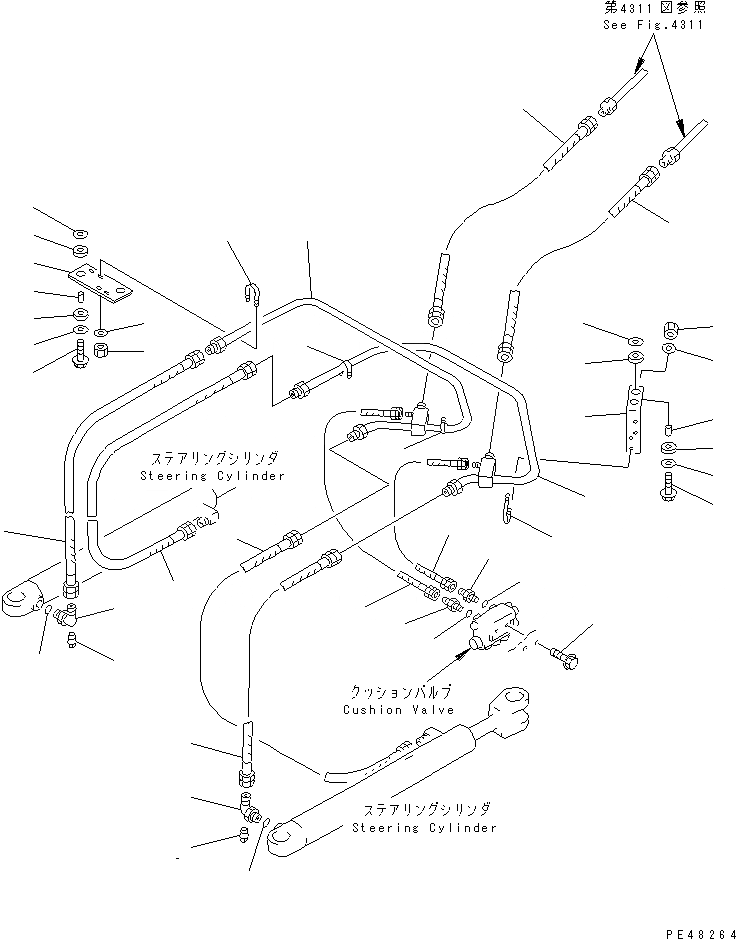 第4311図参照
See Fig.4311

ステアリングシリンダ
Steering Cylinder

クッションバルブ
Cushion Valve

ステアリングシリンダ
Steering Cylinder

PE48264