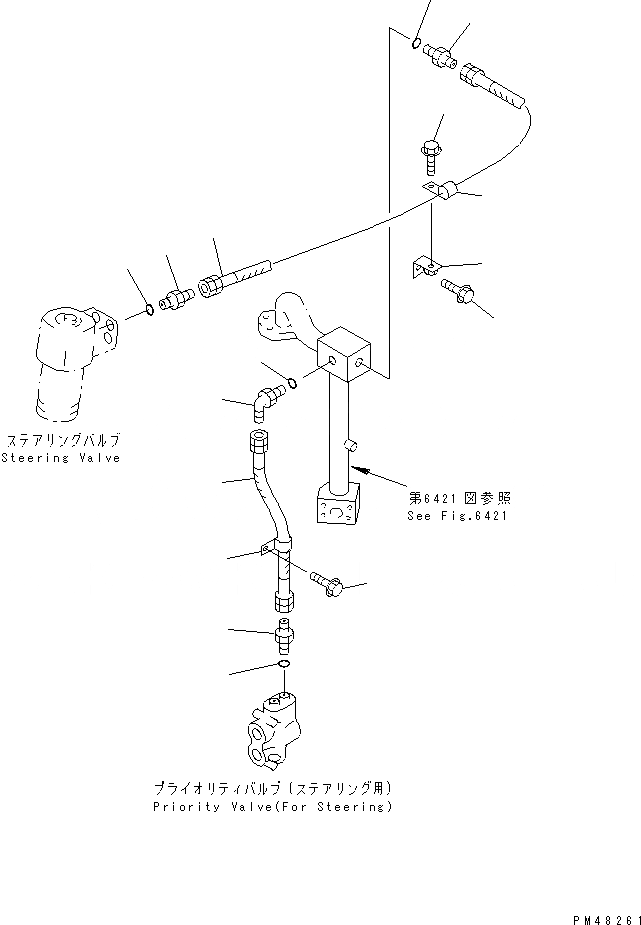 ステアリングバルブ
Steering Valve

第6421図参照
See Fig.6421

プライオリティバルブ(ステアリング用)
Priority Valve(For Steering)

PM48261