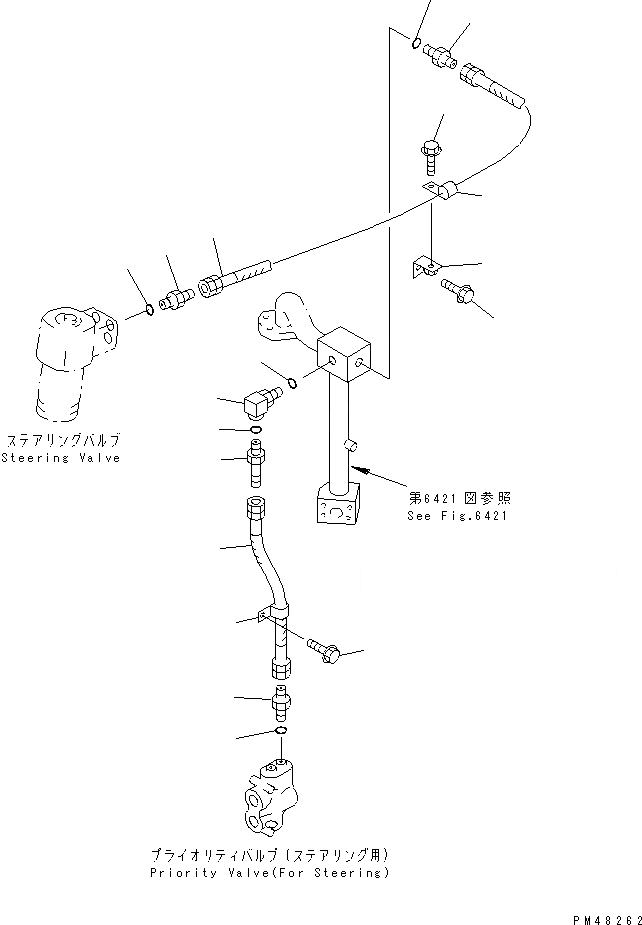 ステアリングバルブ
Steering Valve

第6421図参照
See Fig.6421

プライオリティバルブ(ステアリング用)
Priority Valve(For Steering)

PM48262