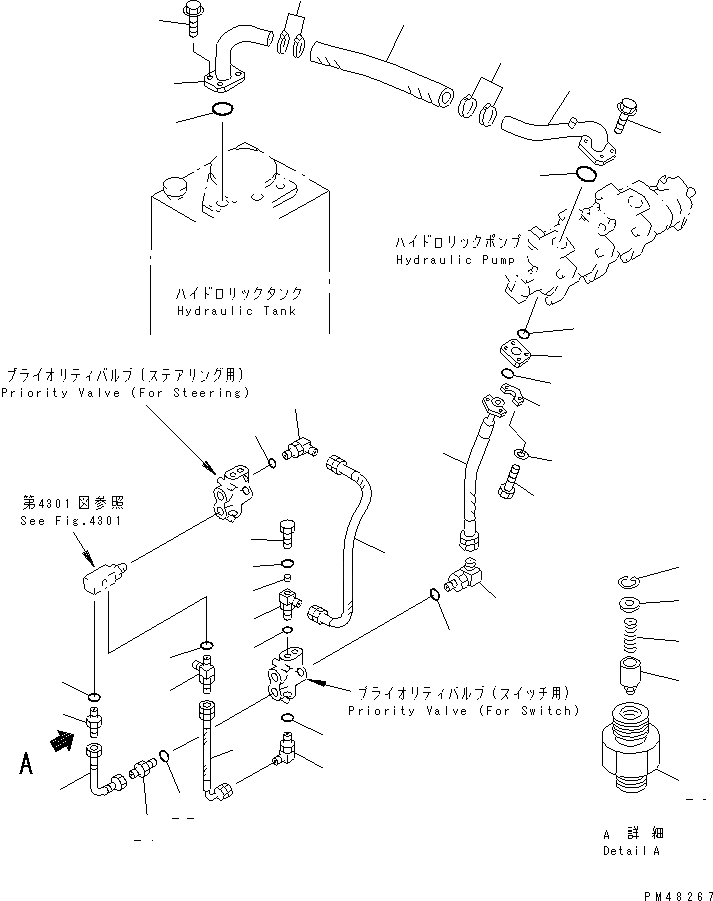 ハイドロリックポンプ
Hydraulic Pump

ハイドロリックタンク
Hydraulic Tank

プライオリティバルブ（ステアリング用）
Priority Valve (For Steering)

第4301図参照
See Fig.4301

プライオリティバルブ（スイッチ用）
Priority Valve (For Switch)

A

A 詳細
Detail A

PM48267