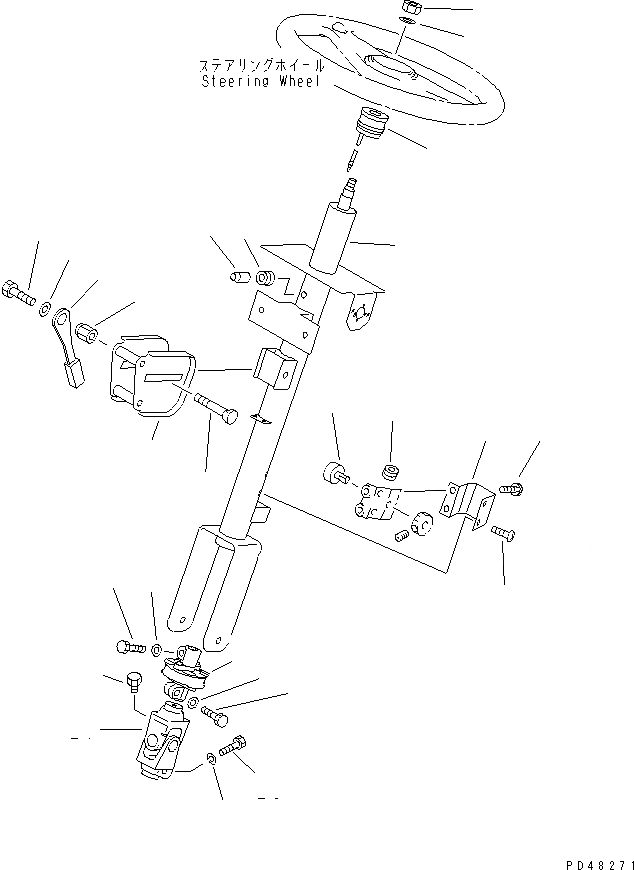 ステアリングホイール
Steering Wheel

PD48271