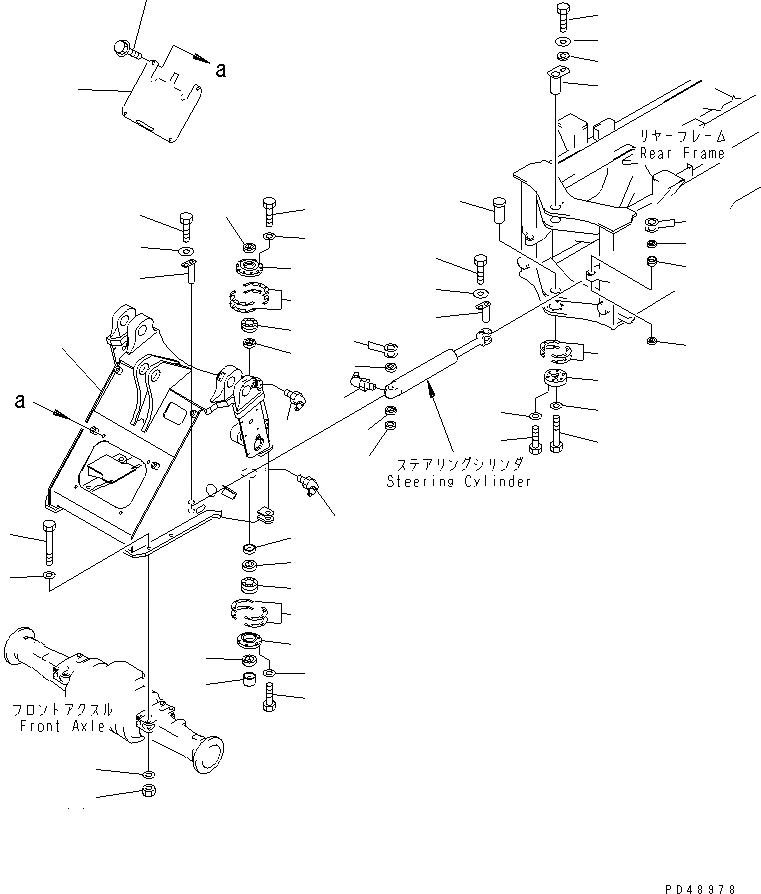 a

リヤーフレーム
Rear Frame

a

ステアリングシリンダ
Steering Cylinder

フロントアクスル
Front Axle

PD48978