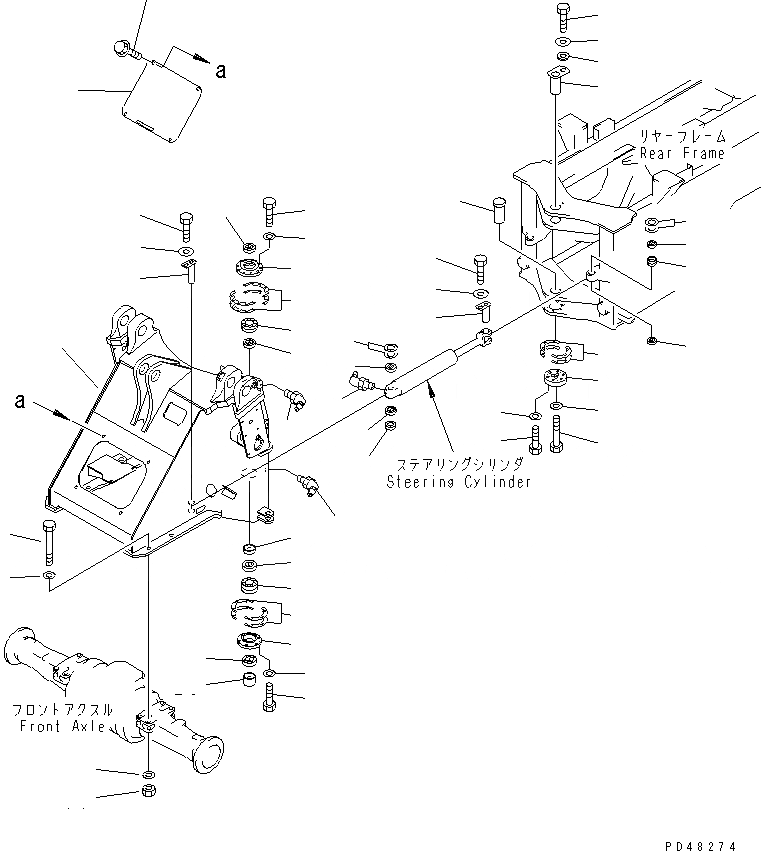 a

リヤーフレーム
Rear Frame

a

ステアリングシリンダ
Steering Cylinder

フロントアクスル
Front Axle

PD48274