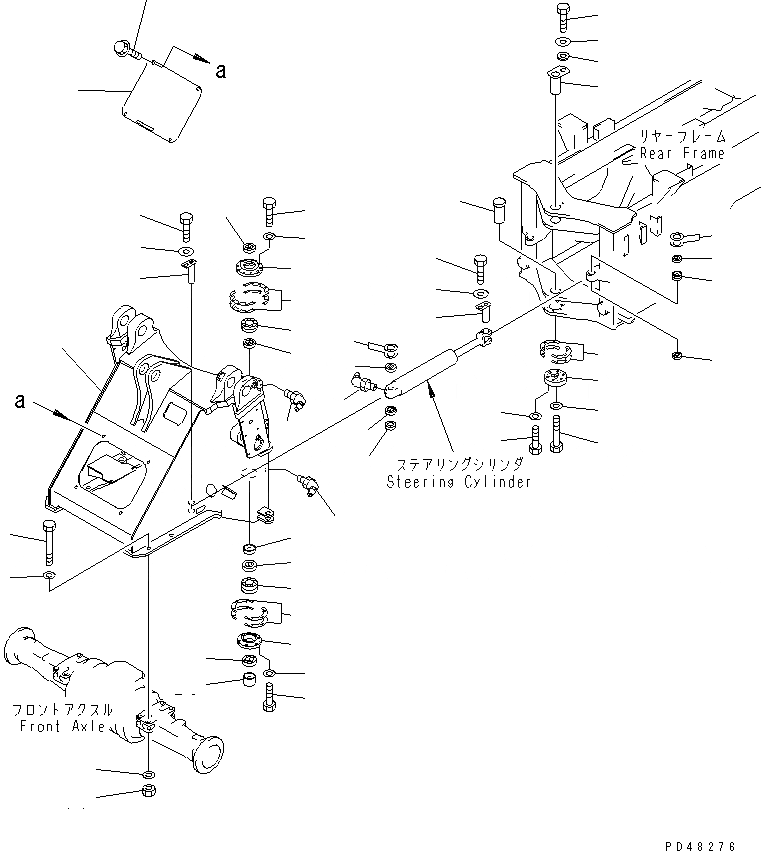 a

リヤーフレーム
Rear Frame

a

ステアリングシリンダ
Steering Cylinder

フロントアクスル
Front Axle

PD48276