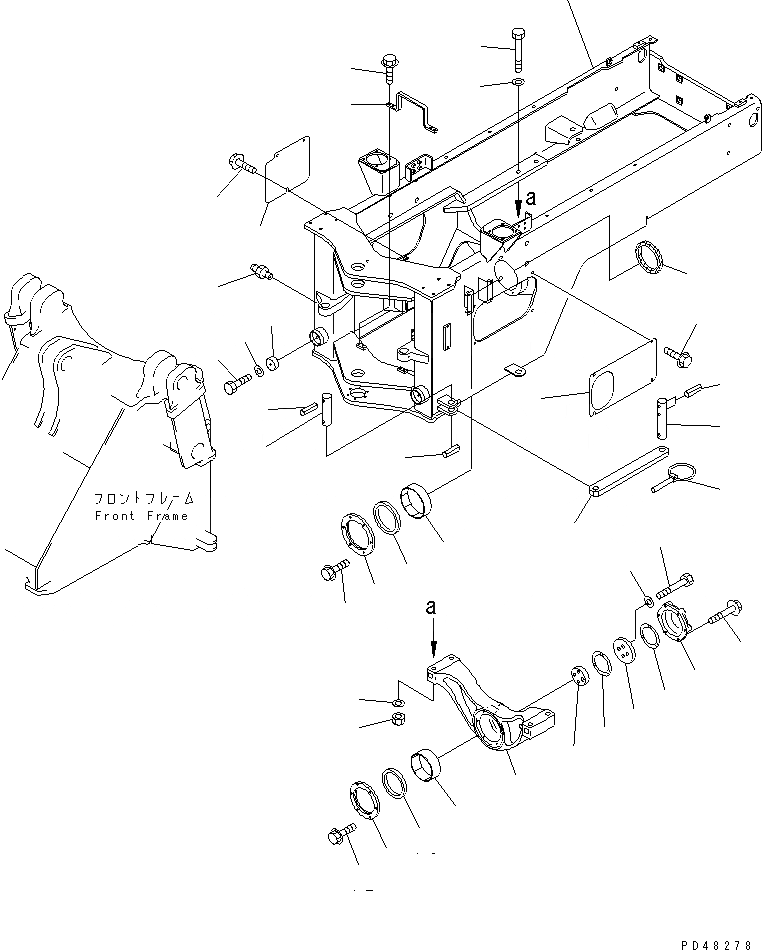 a
フロントフレーム
Front Frame
a
PD48278