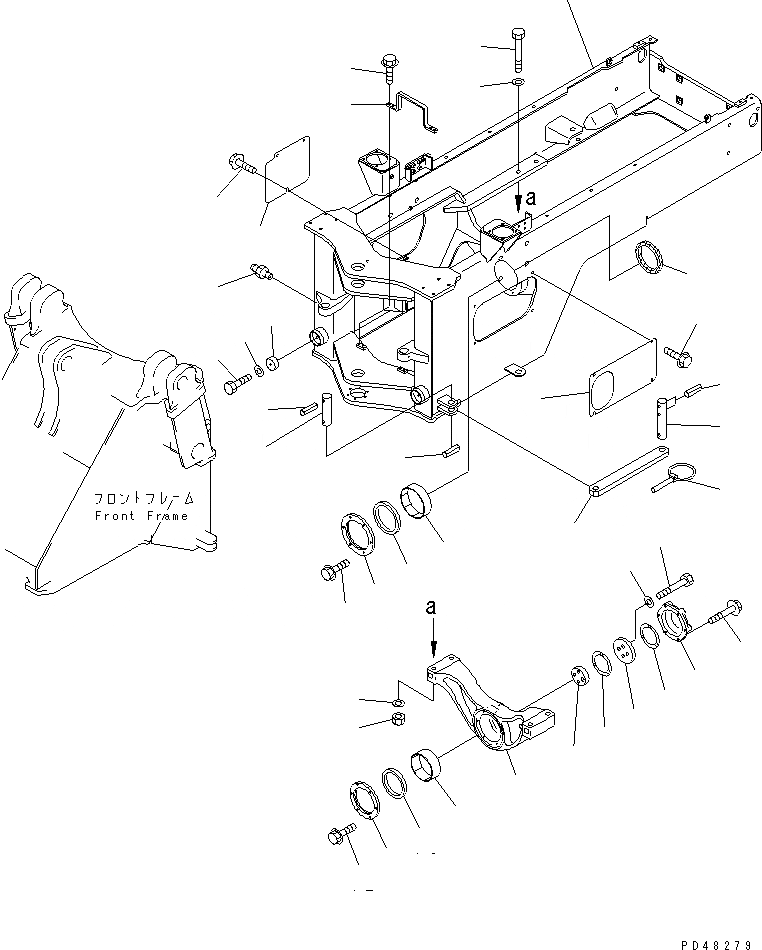 a

フロントフレーム
Front Frame

a

PD48279