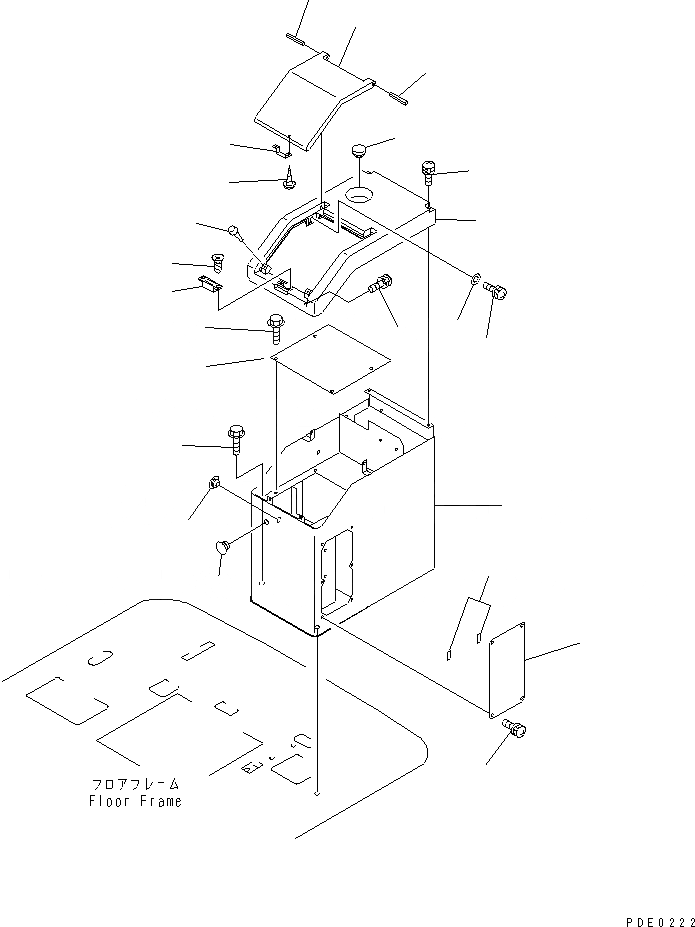 フロアフレーム
Floor Frame

PDE0222