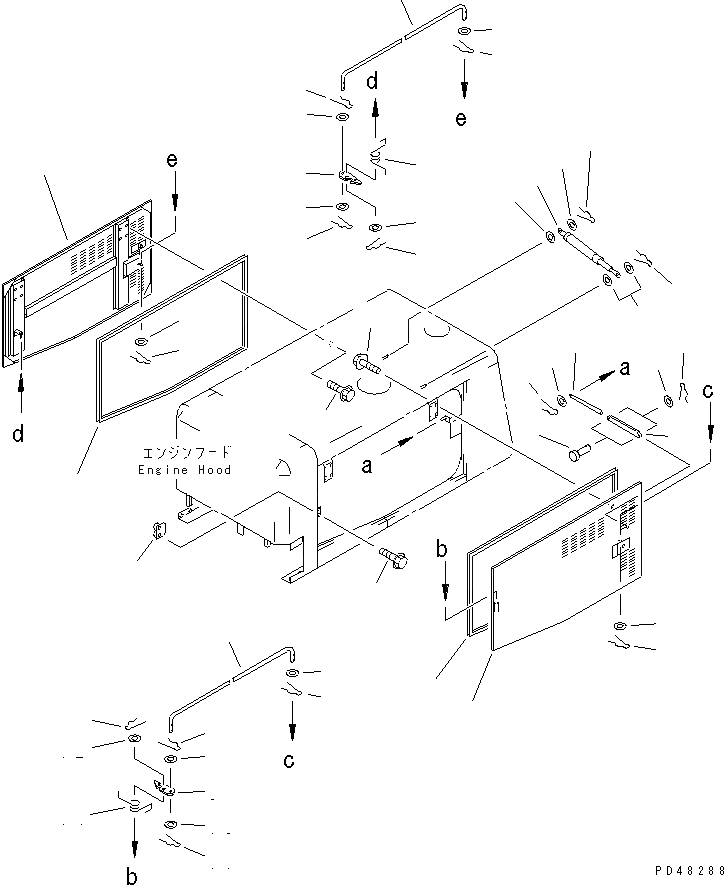 d
e
e
d
a
c
エンジンフード
Engine Hood
a
b
c
b
PD48288