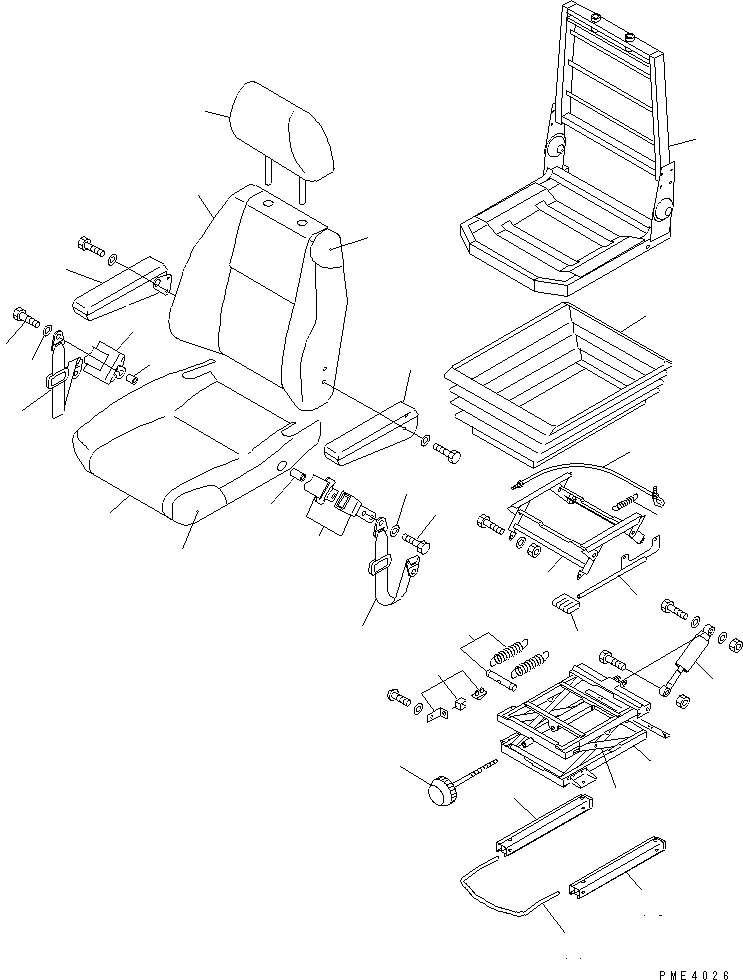 PME4026