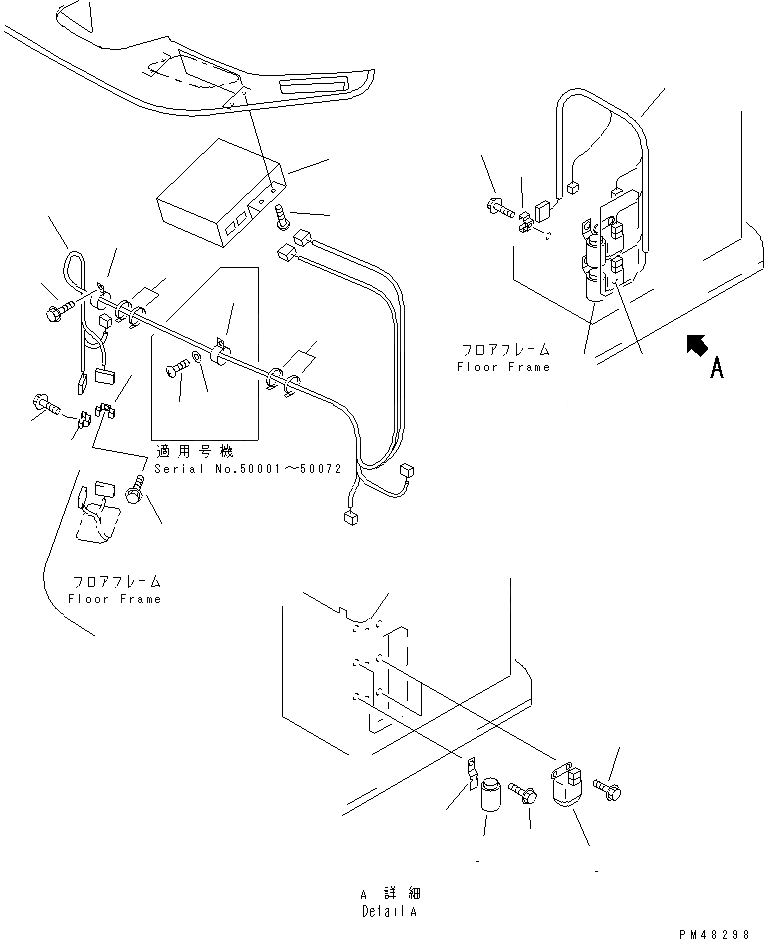 フロアフレーム
Floor Frame

A

適用号機
Serial No.50001～50072

フロアフレーム
Floor Frame

A 詳細
Detail A

PM48298