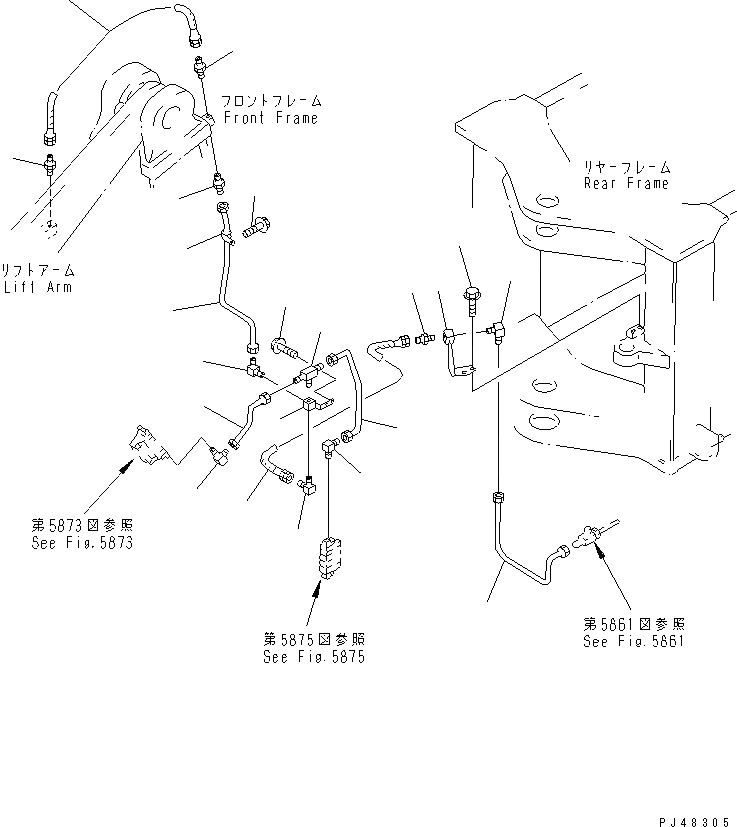 フロントフレーム
Front Frame

リヤーフレーム
Rear Frame

リフトアーム
Lift Arm

第5873図参照
See Fig.5873

第5875図参照
See Fig.5875

第5661図参照
See Fig.5661

PJ48305