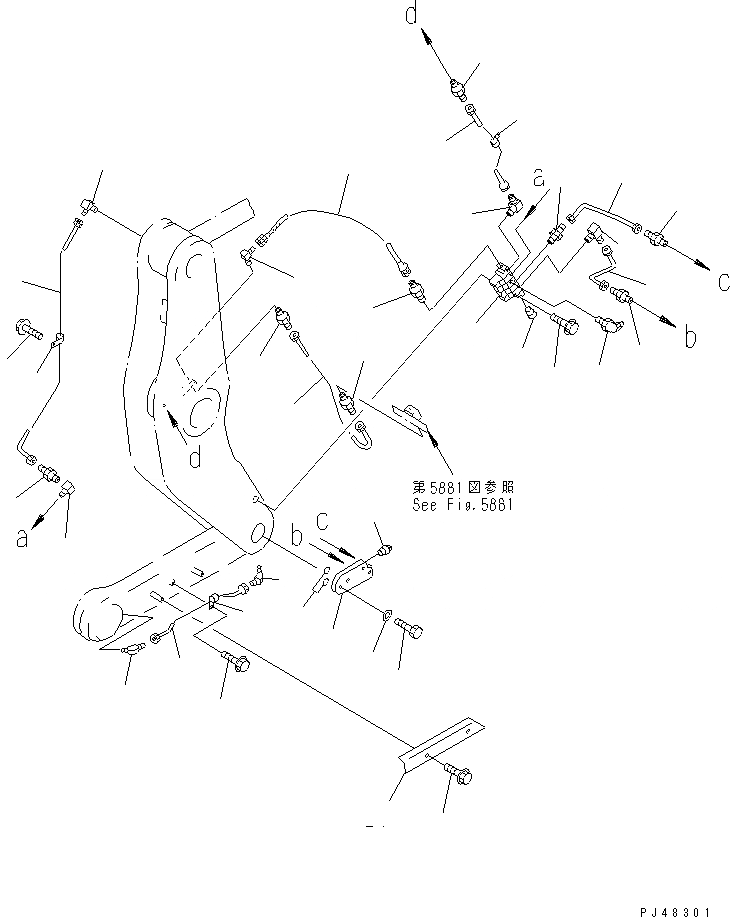 d
a
c
b
d
a
第5881図参照
See Fig.5881
c
b
PJ48301