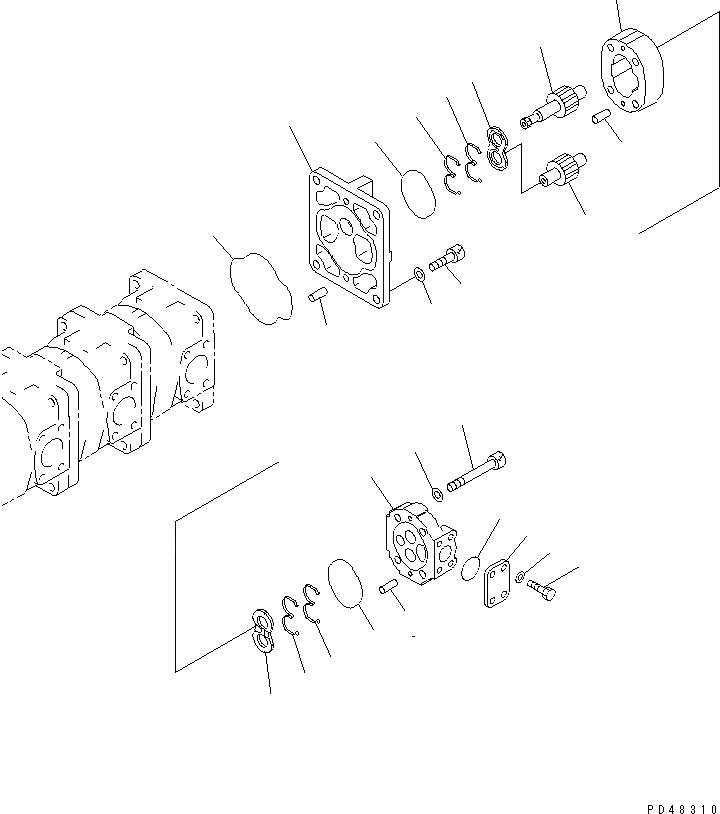 PD48310