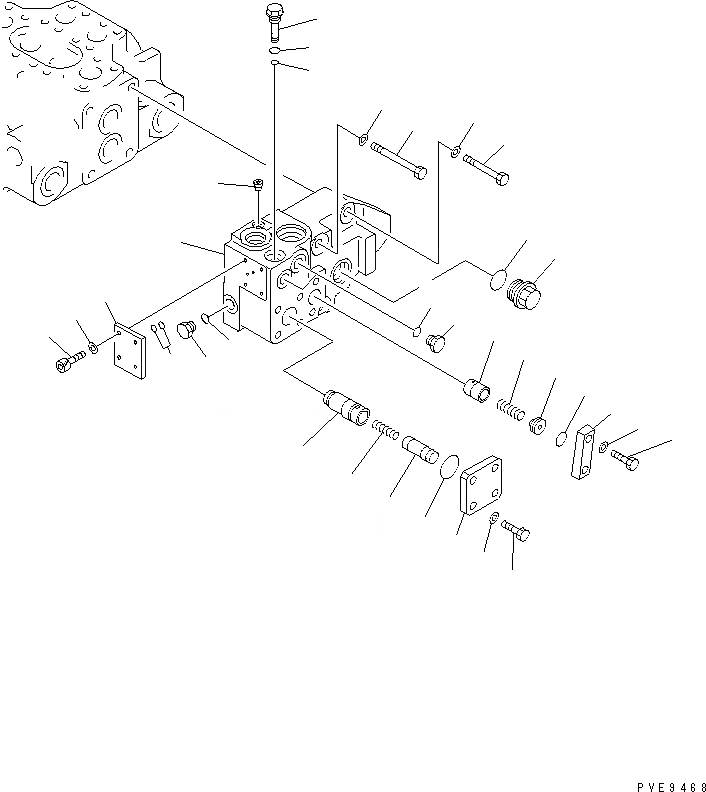 PVE9468