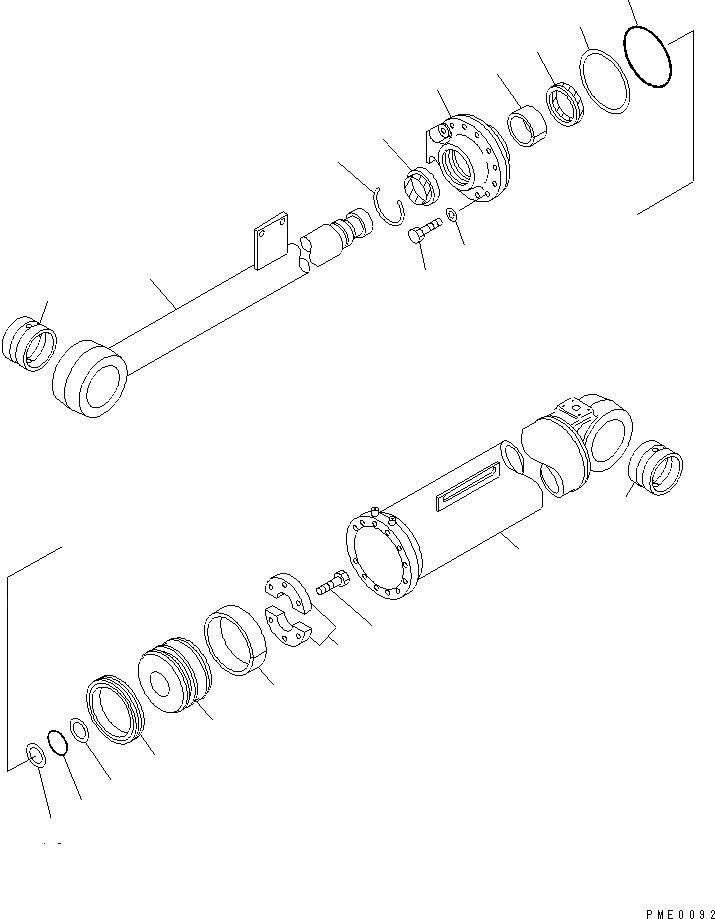 PME0092