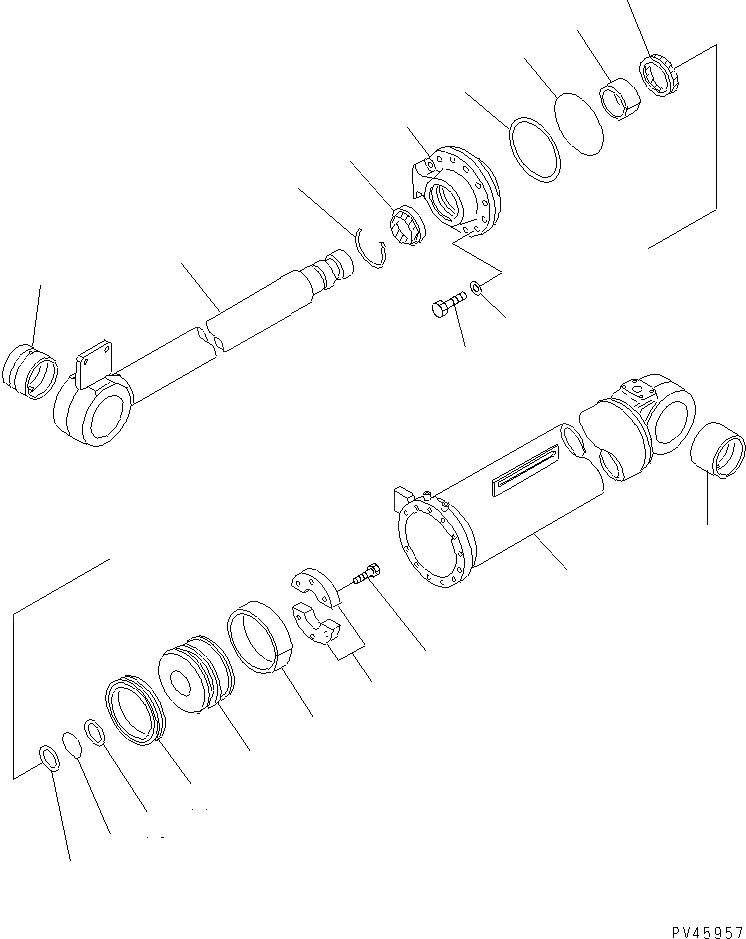 PV45957