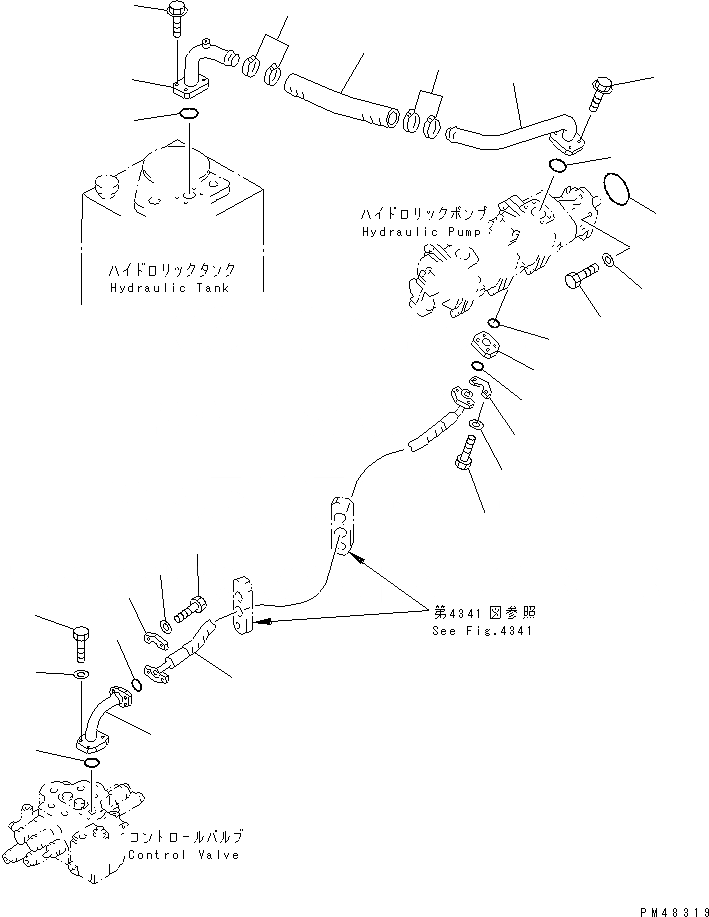 ハイドロリックポンプ
Hydraulic Pump

ハイドロリックタンク
Hydraulic Tank

第4341図参照
See Fig.4341

コントロールバルブ
Control Valve

PM48319