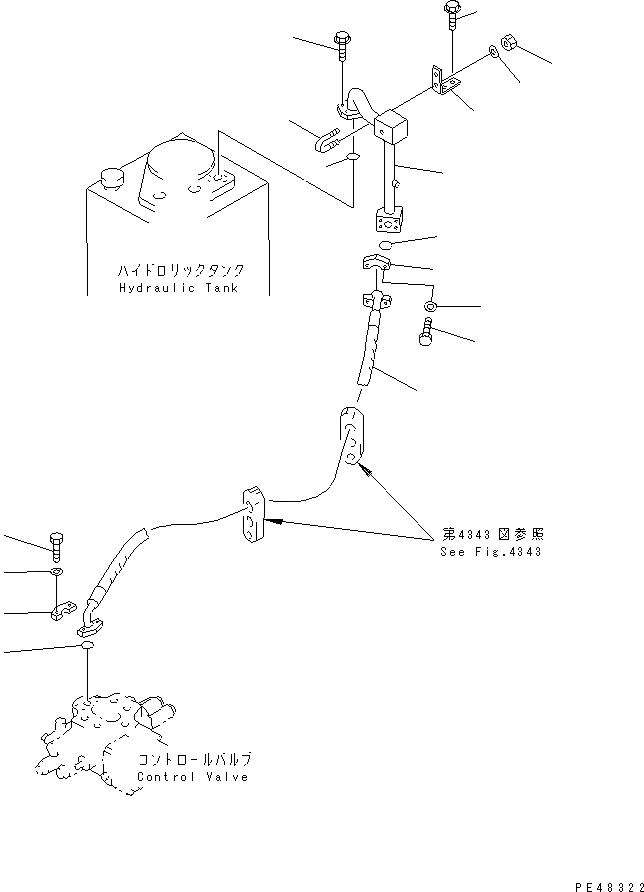 ハイドロリックタンク
Hydraulic Tank

第4343図参照
See Fig.4343

コントロールバルブ
Control Valve

PE48322