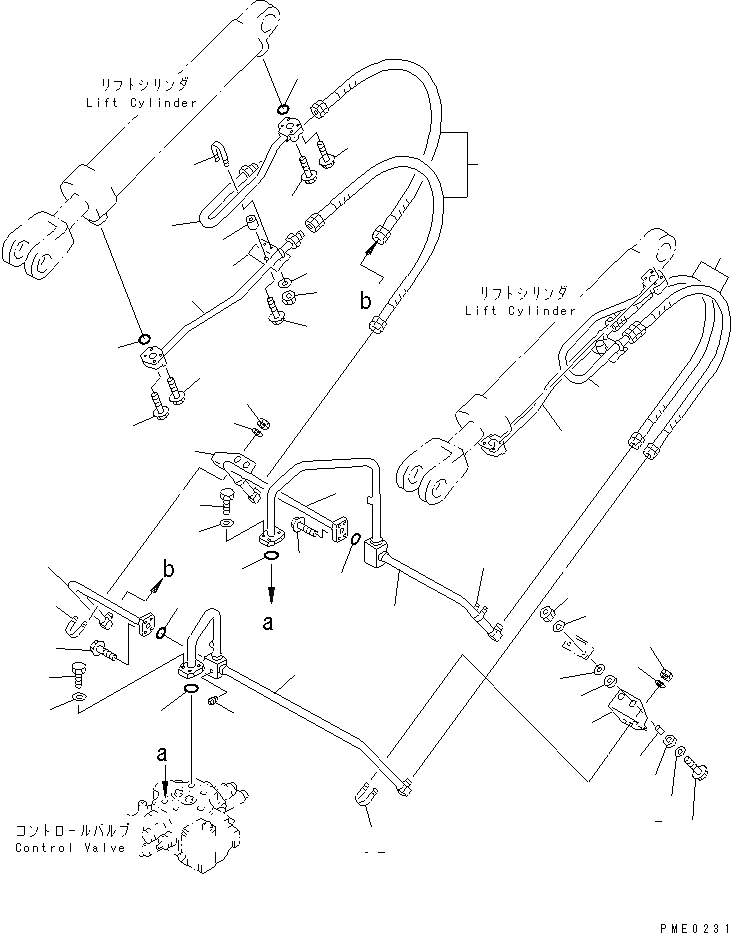 リフトシリンダ
Lift Cylinder

b

リフトシリンダ
Lift Cylinder

b

a

a

コントロールバルブ
Control Valve

PME0231