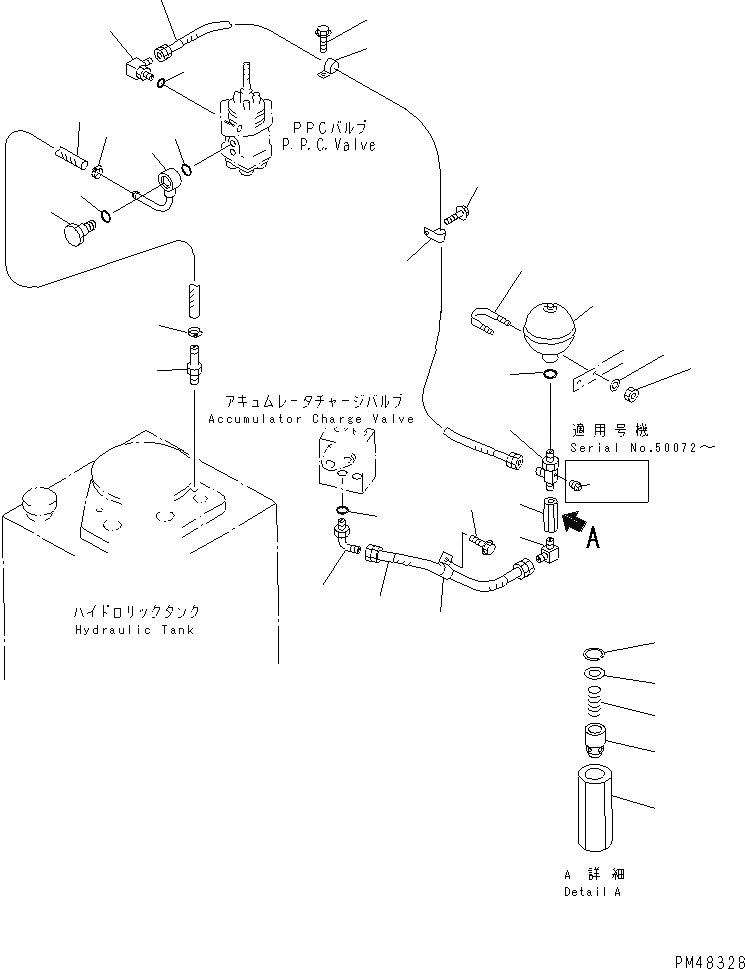 PPCバルブ
P.P.C.Valve

アキュムレータチャージバルブ
Accumulator Charge Valve

適用号機
Serial No.50072～

A

ハイドロリックタンク
Hydraulic Tank

A 詳細
Detail A

PM48326