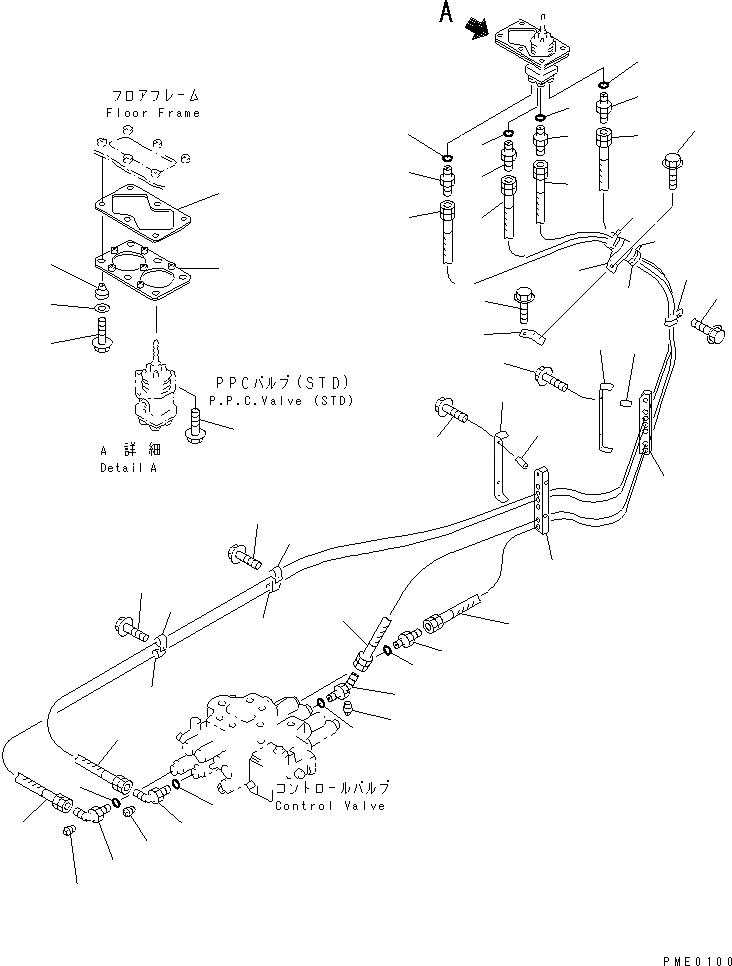 A

フロアフレーム
Floor Frame

PPCバルブ(STD)
P.P.C.Valve (STD)

A 詳細
Detail A

コントロールバルブ
Control Valve

PME0100