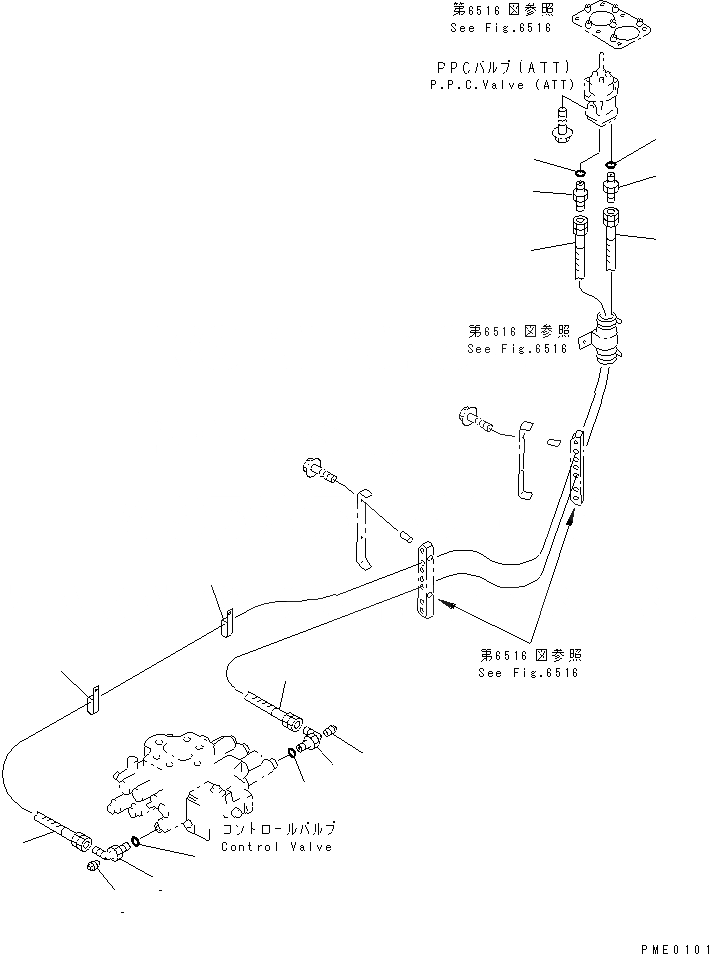 第6516図参照
See Fig.6516

PPCバルブ(ATT)
P.P.C.Valve (ATT)

第6516図参照
See Fig.6516

第6516図参照
See Fig.6516

コントロールバルブ
Control Valve

PME0101