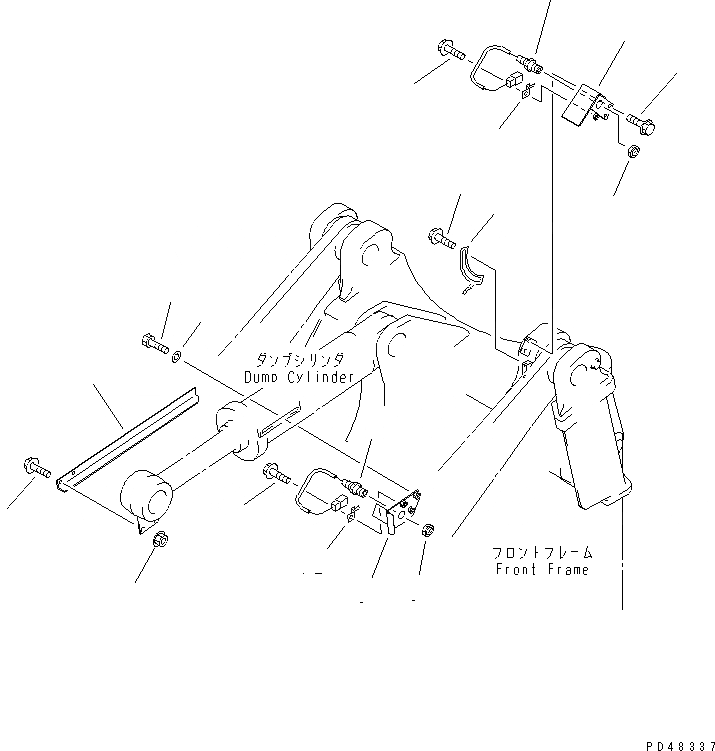 ダンプシリンダ
Dump Cylinder

フロントフレーム
Front Frame

PD48337