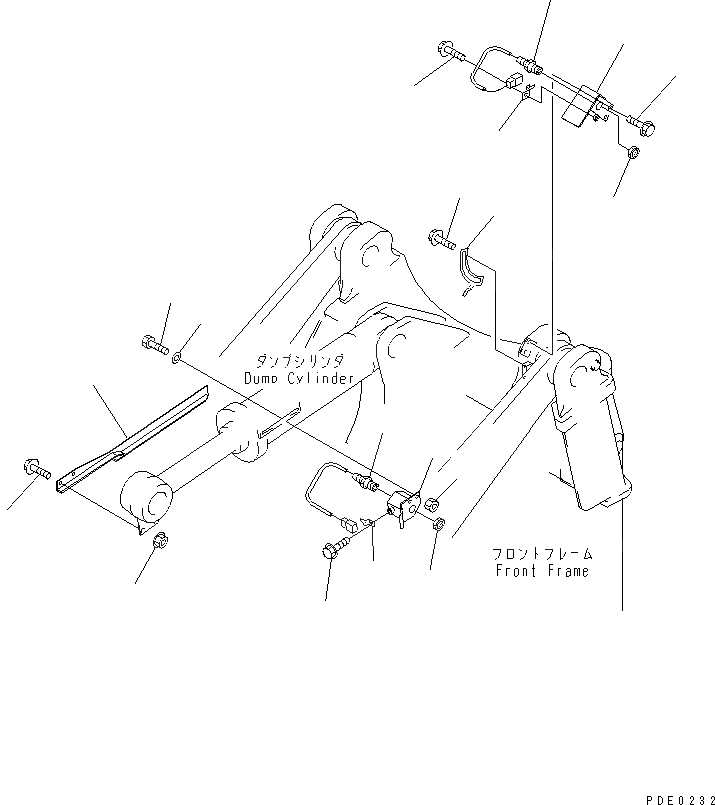 ダンプシリンダ
Dump Cylinder

フロントフレーム
Front Frame

PDE0232