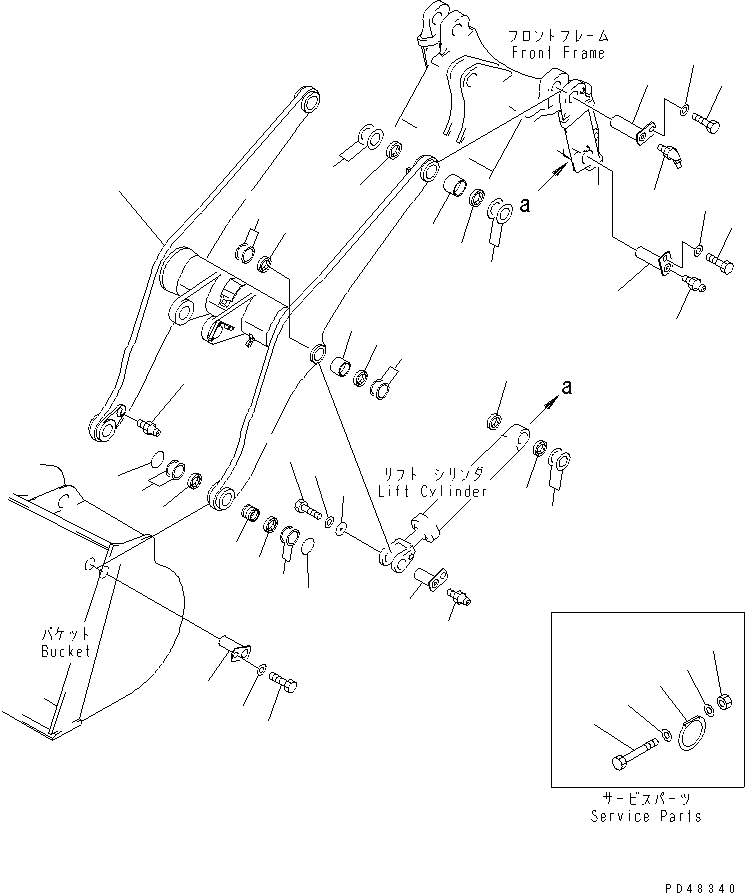 フロントフレーム
Front Frame

a

a

リフト シリンダ
Lift Cylinder

バケット
Bucket

サービスパーツ
Service Parts

PD48340