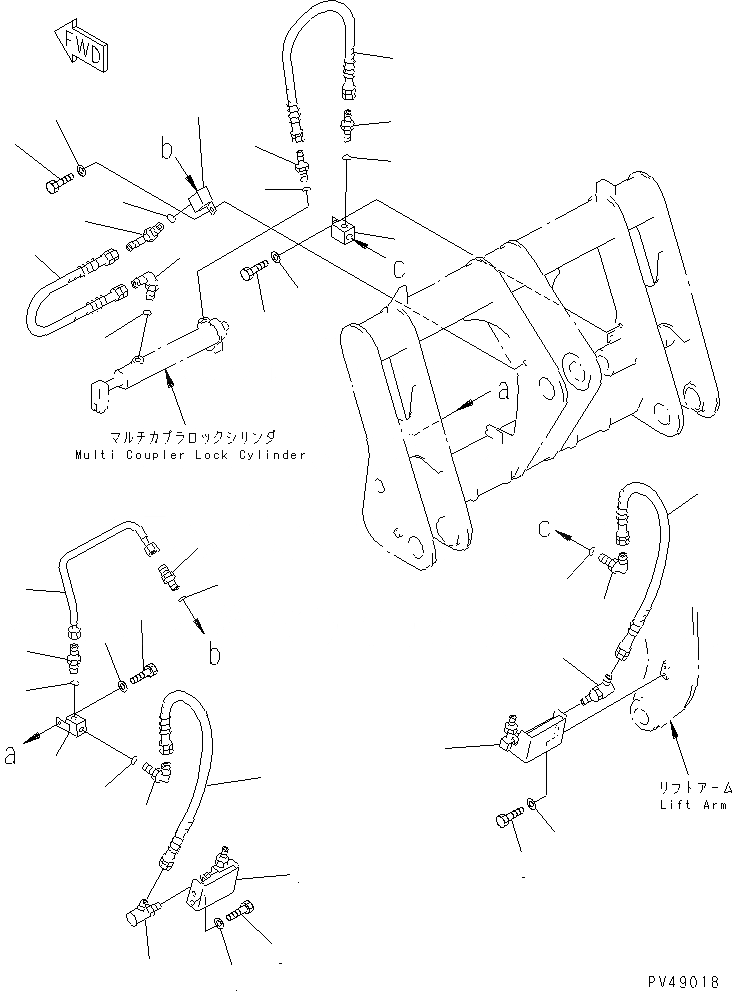 FWD

b

c

a

マルチカプラロックシリンダ
Multi Coupler Lock Cylinder

c

b

a

リフトアーム
Lift Arm

PV49018