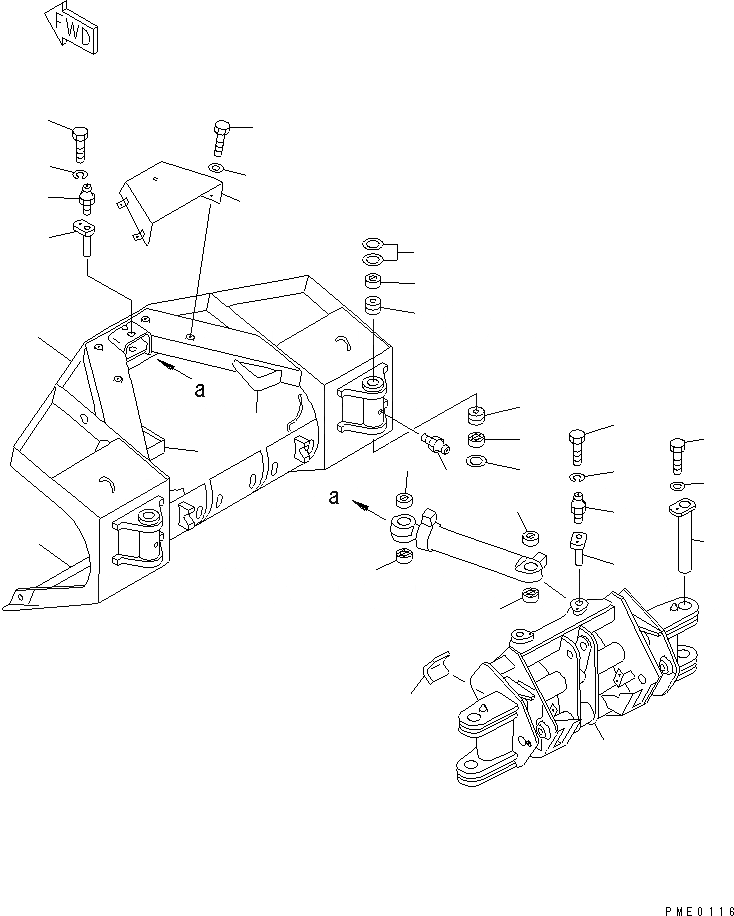 FWD

a

a

PME0116