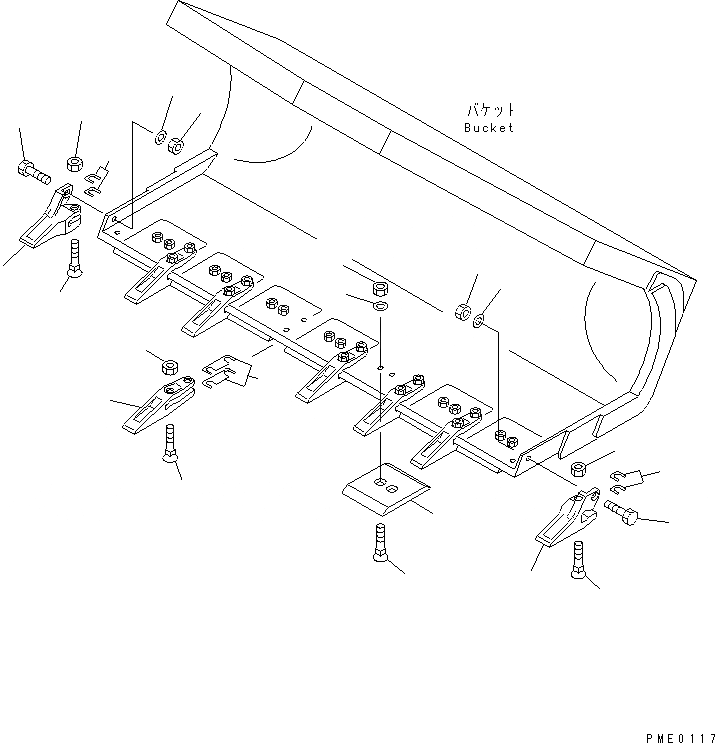 バケット
Bucket

PME0117