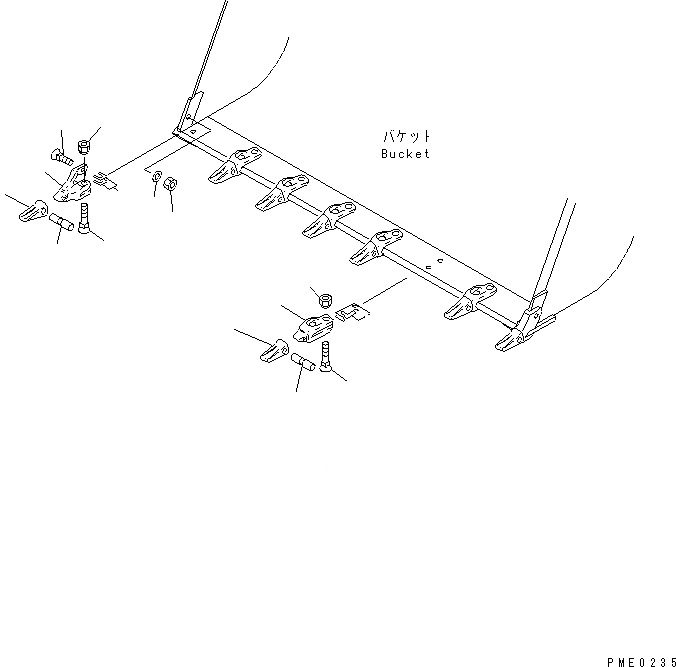 バケット
Bucket

PME0235