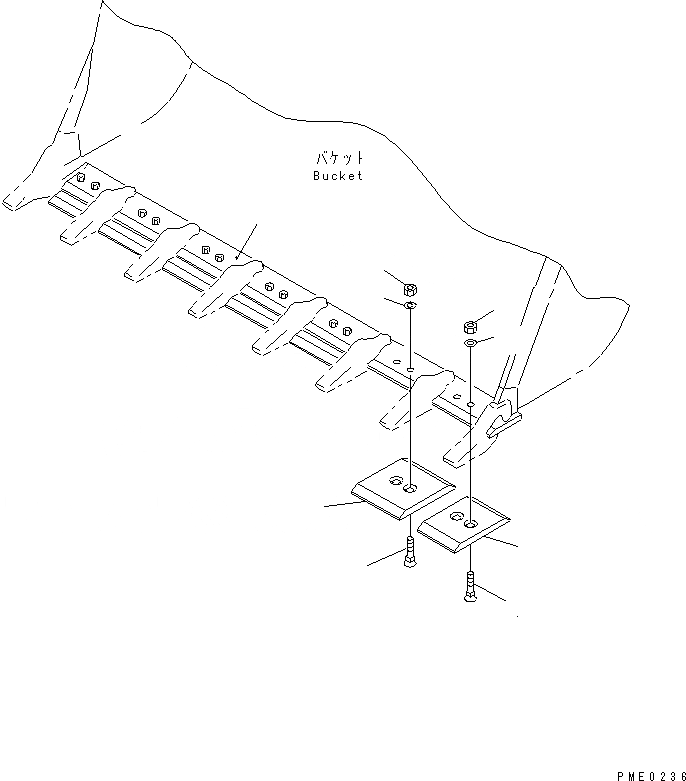 バケット
Bucket

PME0236