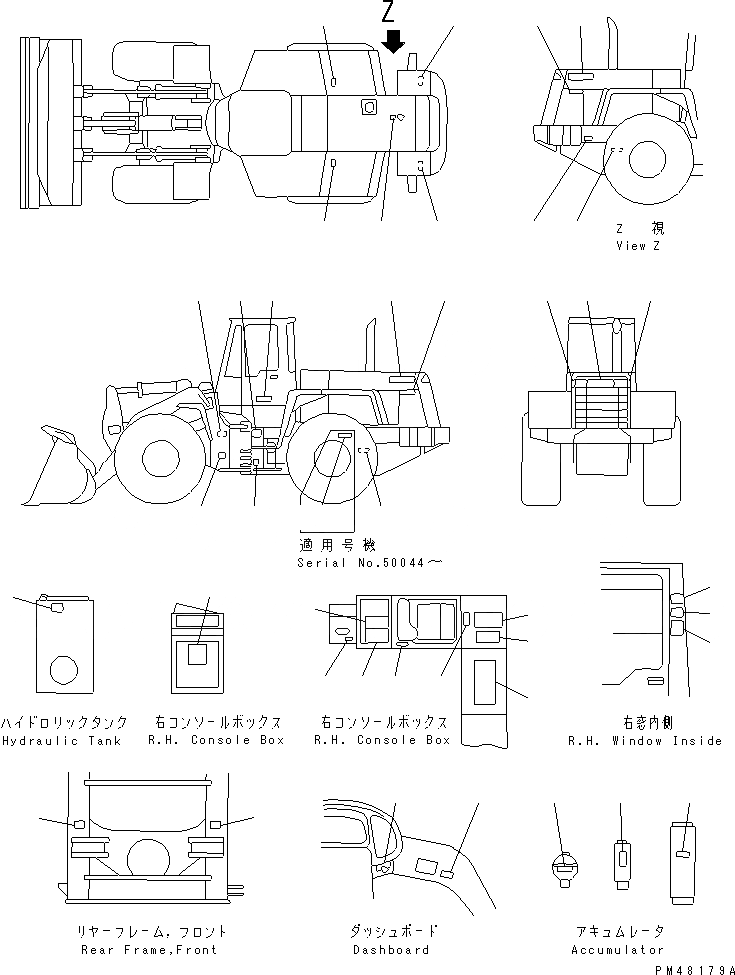 Z

Z 視
View Z

適用号機
Serial No.50044～

ハイドロリックタンク
Hydraulic Tank

右コンソールボックス
R.H. Console Box

右コンソールボックス
R.H. Console Box

右窓内側
R.H. Window Inside

リヤーフレーム，フロント
Rear Frame,Front

ダッシュボード
Dashboard

アキュムレータ
Accumulator

PM48179A