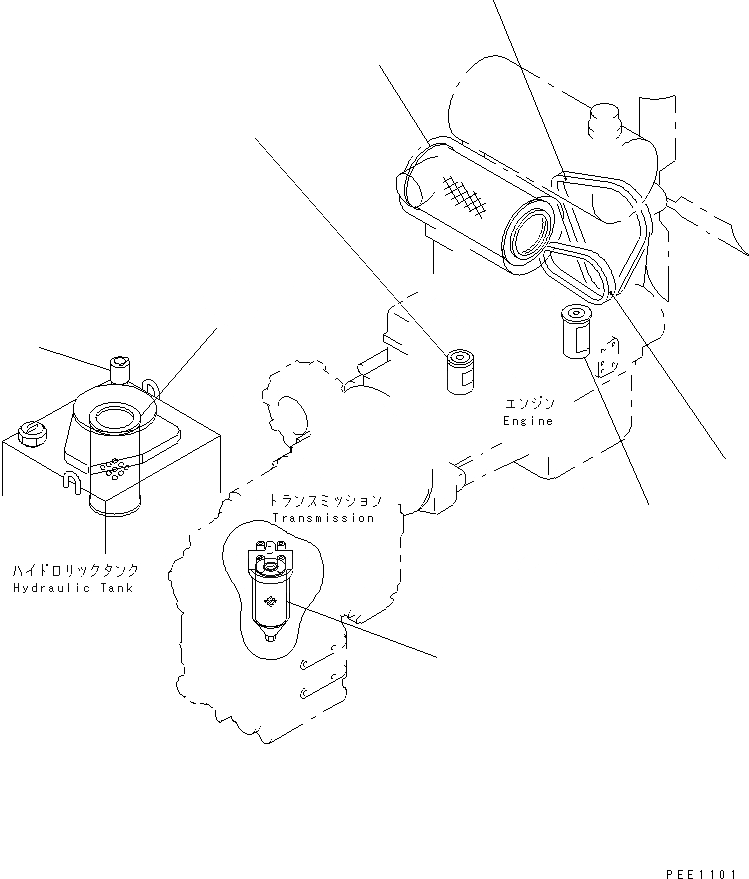 エンジン
Engine

トランスミッション
Transmission

ハイドロリックタンク
Hydraulic Tank

PEE1101