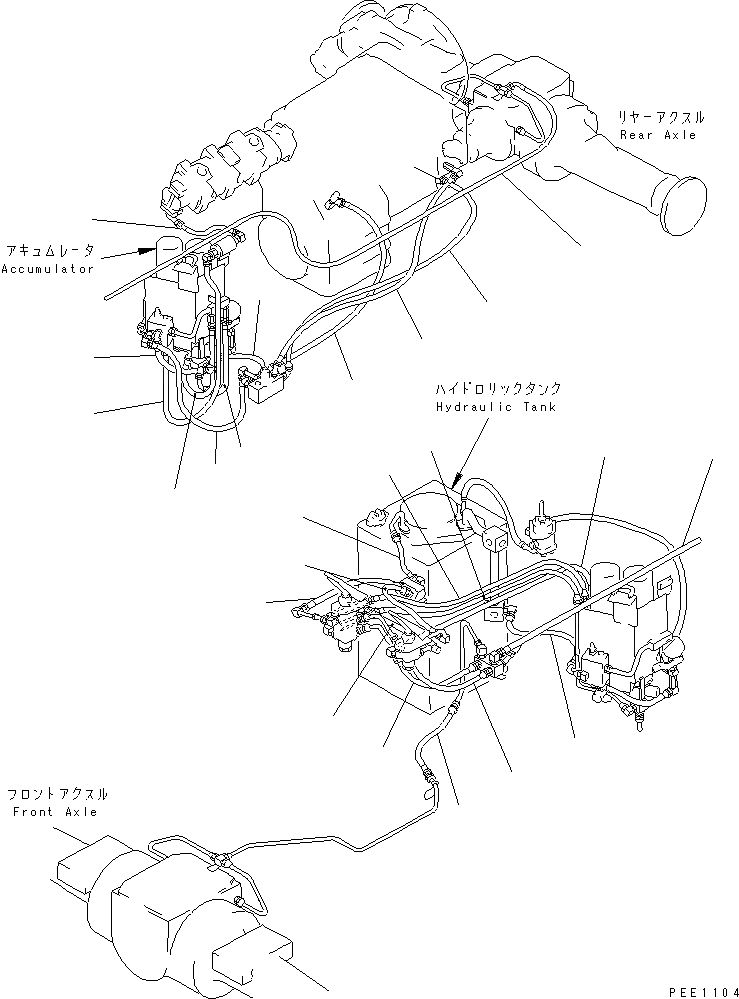 リヤーアクスル
Rear Axle

アキュムレータ
Accumulator

ハイドロリックタンク
Hydraulic Tank

フロントアクスル
Front Axle

PEE1104