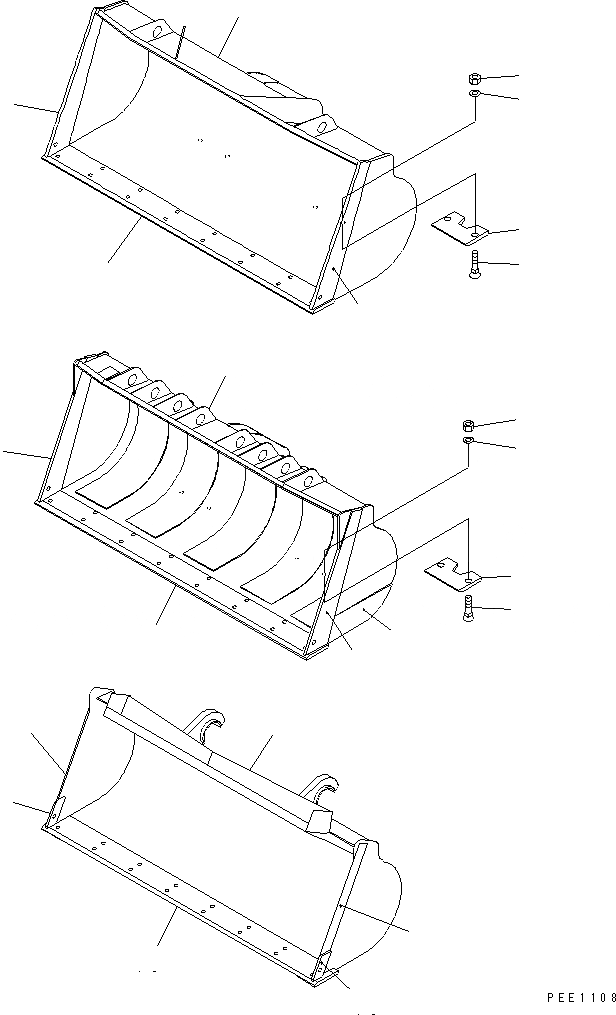 PEE1108