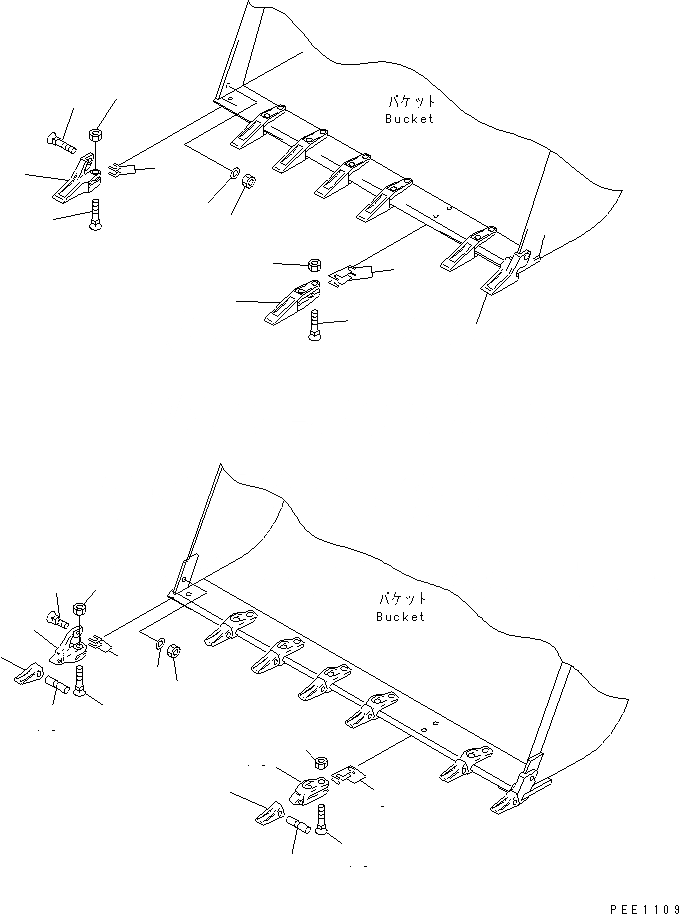 バケット
Bucket

バケット
Bucket

PEE1109