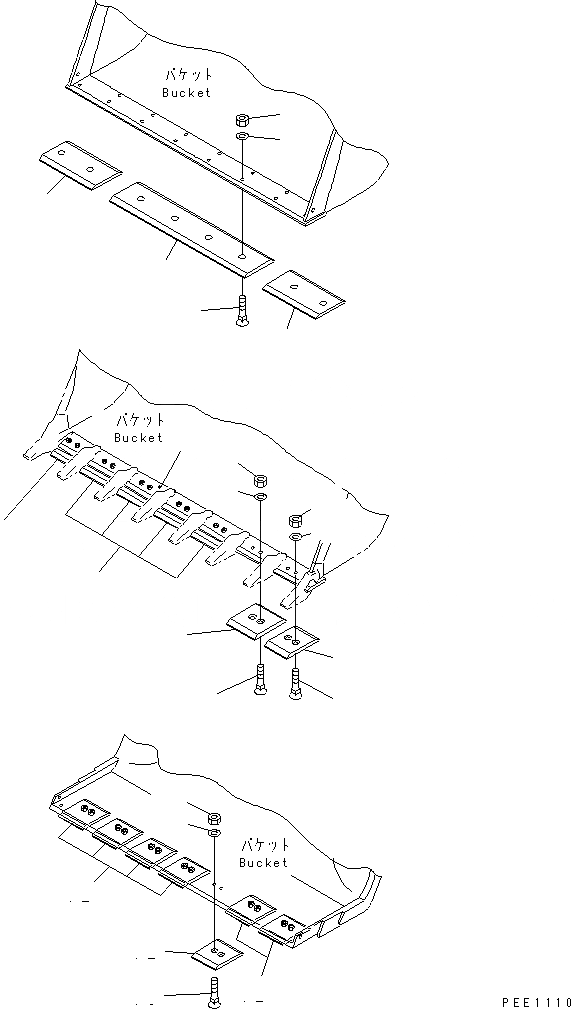 バケット
Bucket

バケット
Bucket

バケット
Bucket

PEE1110