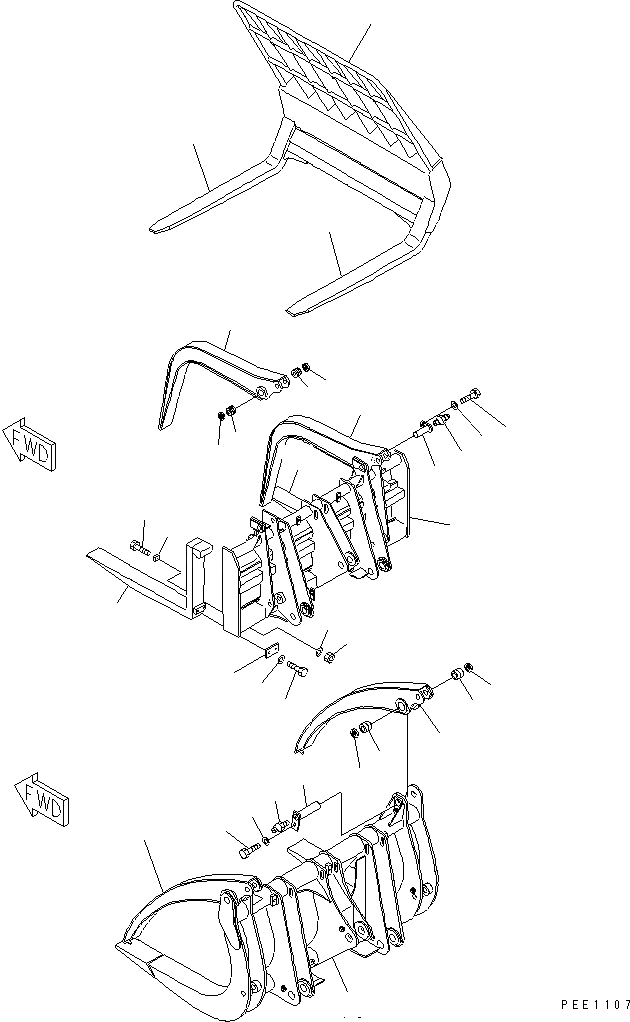 FWD

FWD

PEE1107