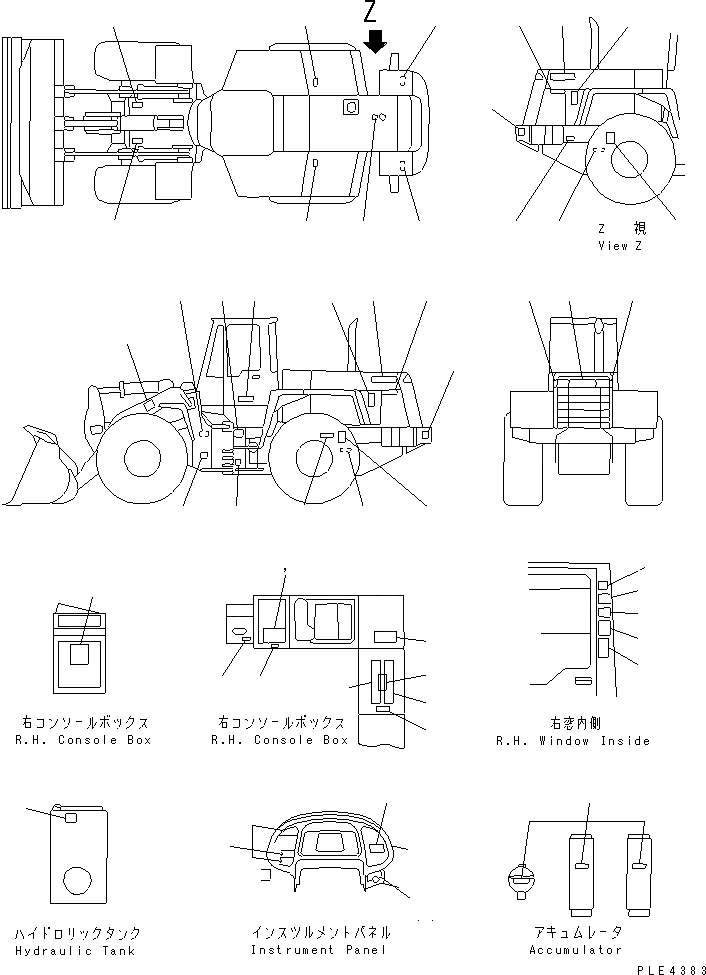 Z

Z 視
View Z

右コンソールボックス
R.H. Console Box

右コンソールボックス
R.H. Console Box

右窓内側
R.H. Window Inside

ハイドロリックタンク
Hydraulic Tank

インスツルメントパネル
Instrument Panel

アキュムレータ
Accumulator

PLE4383