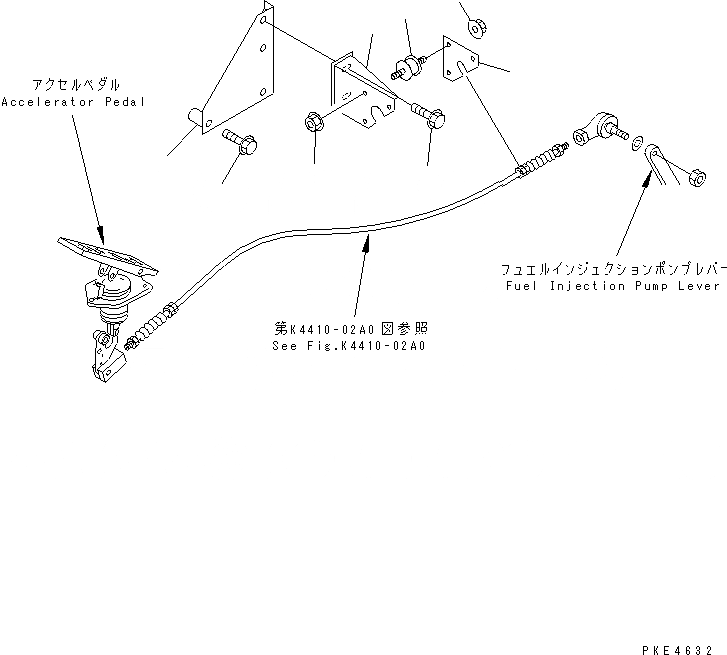 アクセルペダル
Accelerator Pedal

フュエルインジェクションポンプレバー
Fuel Injection Pump Lever

第K4410-02A0図参照
See Fig.K4410-02A0

PKE4632